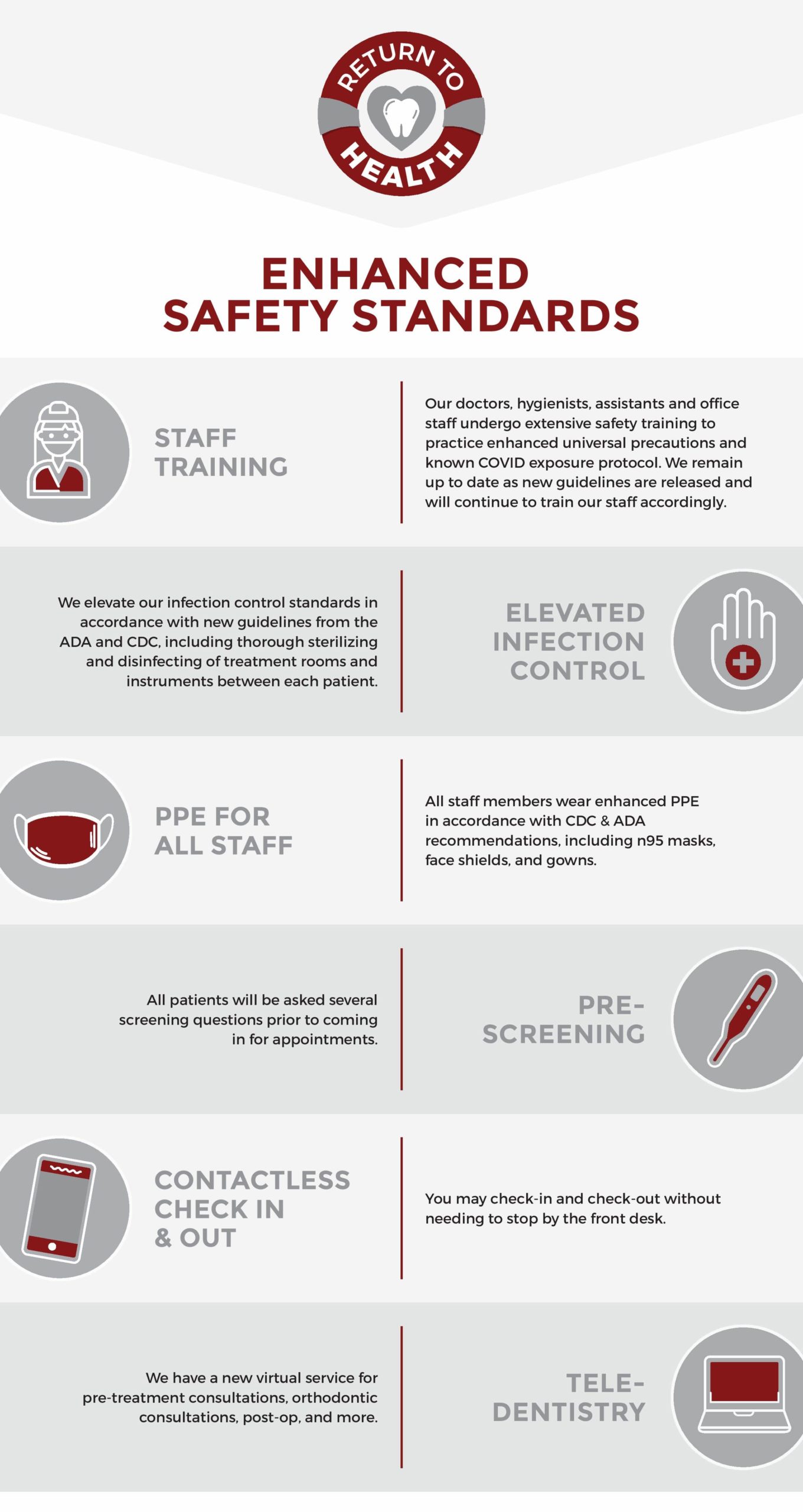 RETURN TO HEALTH

ENHANCED SAFETY STANDARDS

STAFF TRAINING

Our doctors, hygienists, assistants and office staff undergo extensive safety training to practice enhanced universal precautions and known COVID exposure protocol. We remain up to date as new guidelines are released and will continue to train our staff accordingly.

We elevate our infection control standards in accordance with new guidelines from the ADA and CDC, including thorough sterilizing and disinfecting of treatment rooms and instruments between each patient.

ELEVATED INFECTION CONTROL

PPE FOR ALL STAFF

All staff members wear enhanced PPE in accordance with CDC & ADA recommendations, including n95 masks, face shields, and gowns.

All patients will be asked several screening questions prior to coming in for appointments.

PRE-SCREENING

CONTACTLESS CHECK IN & OUT

You may check-in and check-out without needing to stop by the front desk.

We have a new virtual service for pre-treatment consultations, orthodontic consultations, post-op, and more.

TELE-DENTISTRY